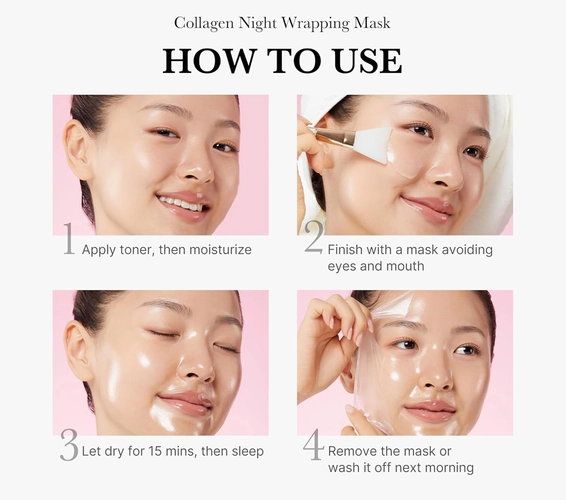 Collagen Night Wrapping Mask

HOW TO USE

1 Apply toner, then moisturize

2 Finish with a mask avoiding eyes and mouth

3 Let dry for 15 mins, then sleep

4 Remove the mask or wash it off next morning